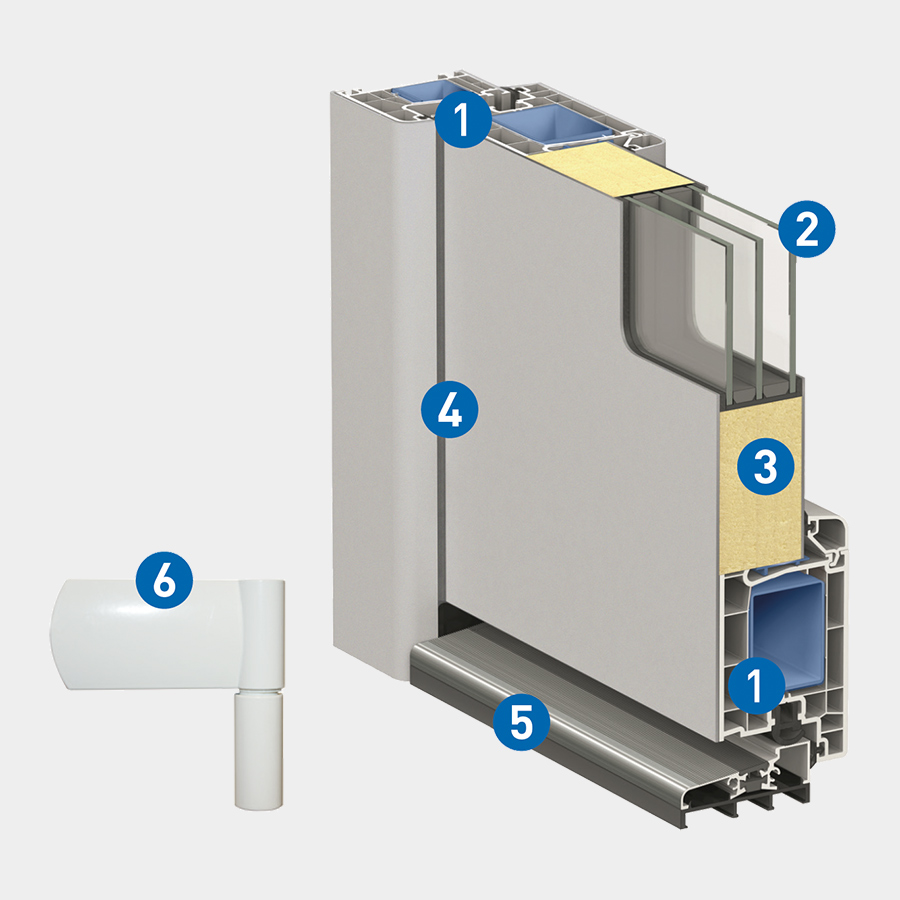 1
2
4
3
6
1
5