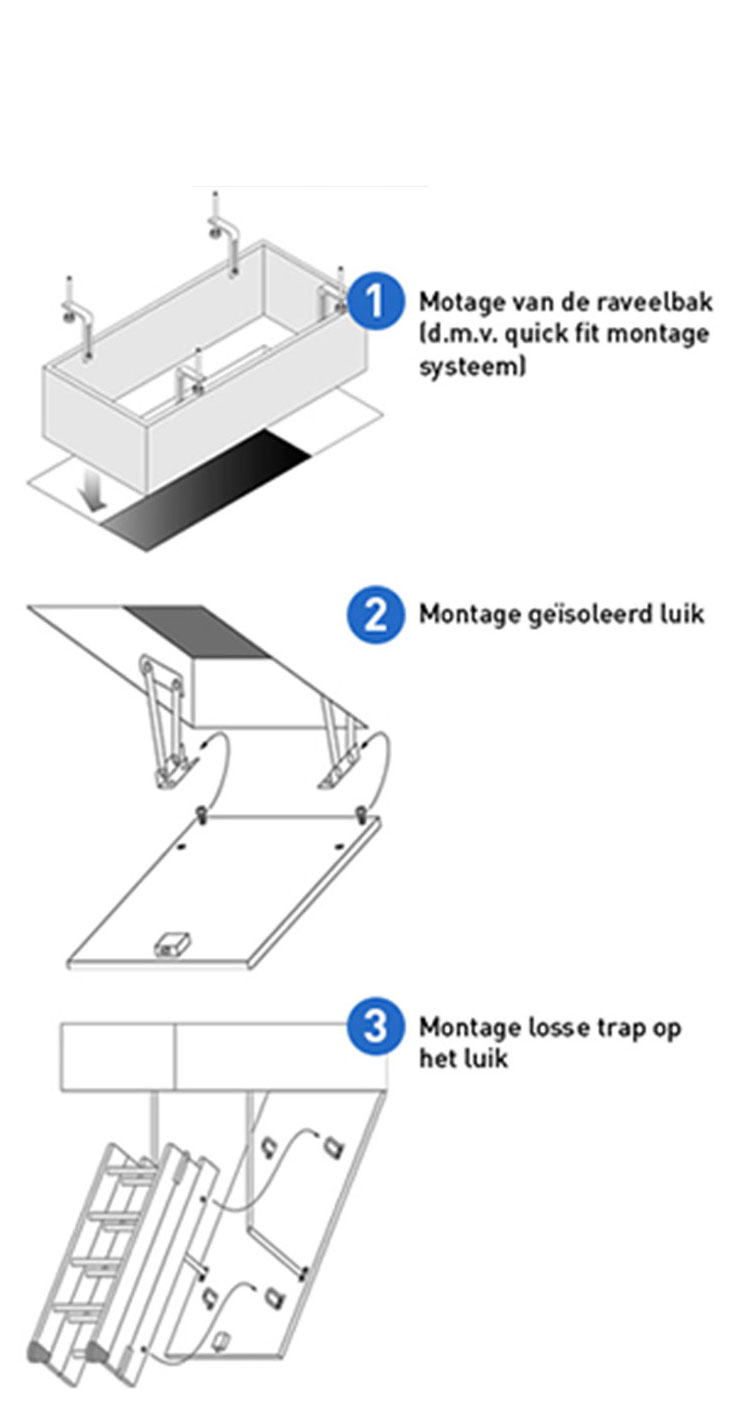 1 Motage van de raveelbak (d.m.v. quick fit montage systeem)

2 Montage geïsoleerd luik

3 Montage losse trap op het luik